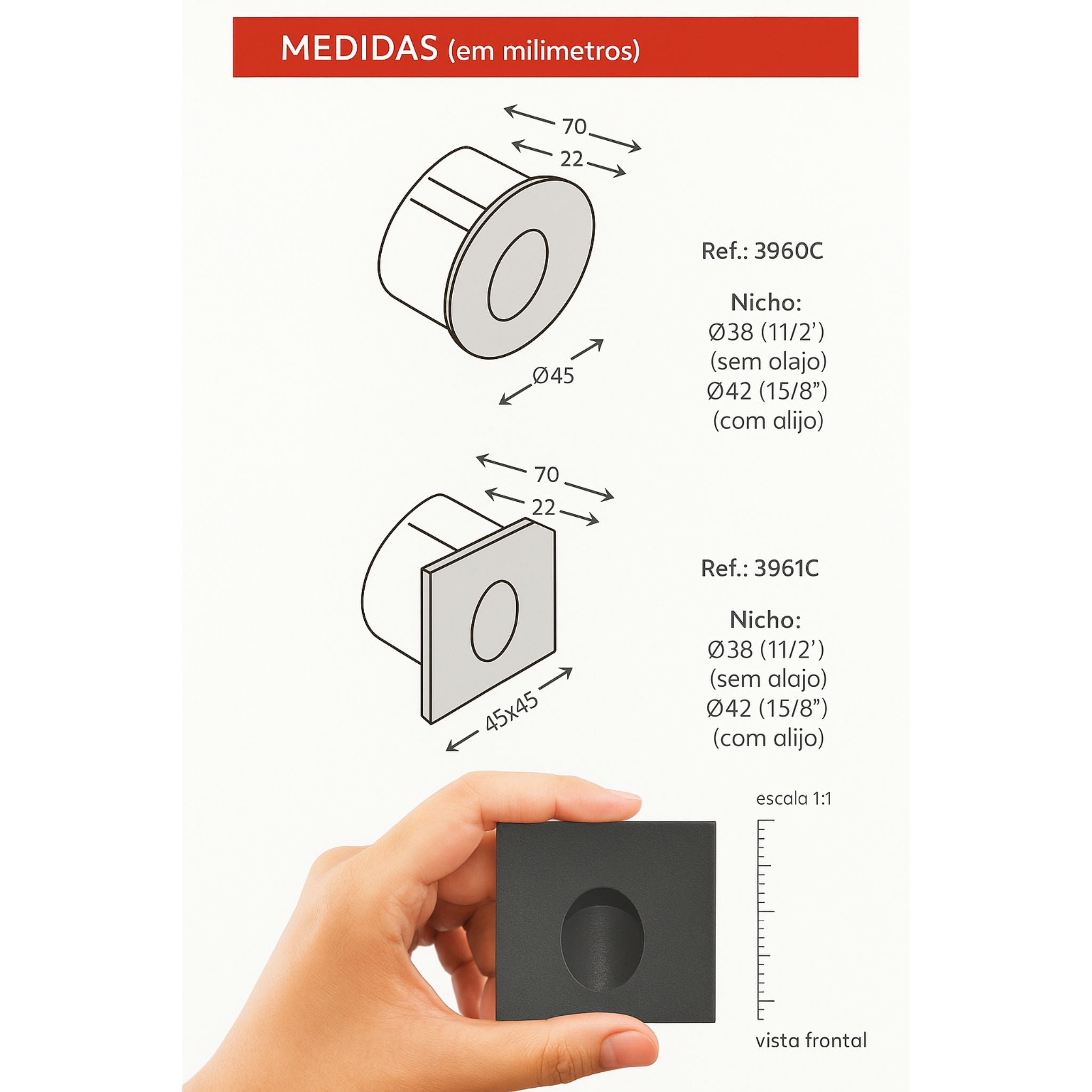 MEDIDAS (em milimetros)

70
22
Ø45

Ref.: 3960C

Nicho:
Ø38 (11/2')
(sem olajo)
Ø42 (15/8")
(com alijo)

70
22
45x45

Ref.: 3961C

Nicho:
Ø38 (11/2')
(sem alajo)
Ø42 (15/8")
(com alijo)

escala 1:1

vista frontal