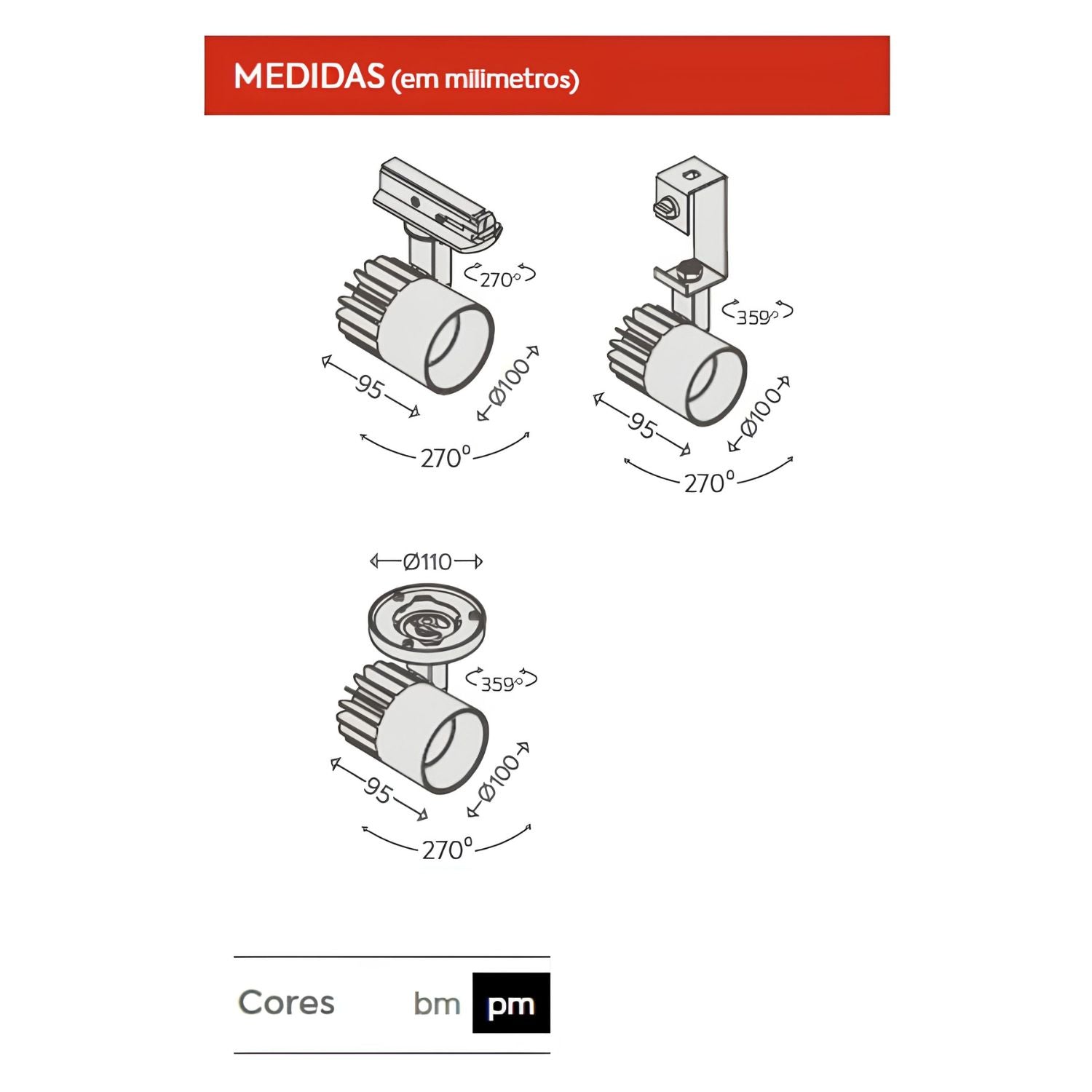 MEDIDAS (em milimetros)

270°

95

Ø100

270°

359°

95

Ø100

270°

Ø110

359°

95

Ø100

270°

Cores bm pm